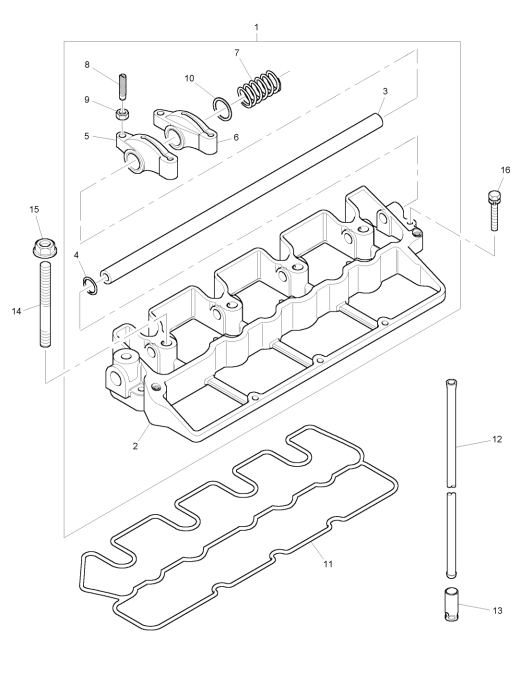 1
8
7
10
3
9
5
6
16
15
4
14
2
12
11
13