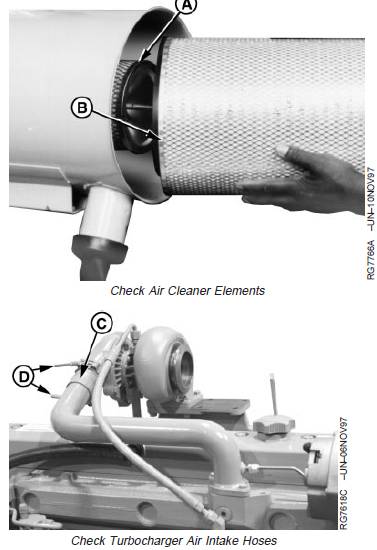 A

B

RG7766A –UN–10NOV97

Check Air Cleaner Elements

C

D

RG7618C –UN–06NOV97

Check Turbocharger Air Intake Hoses