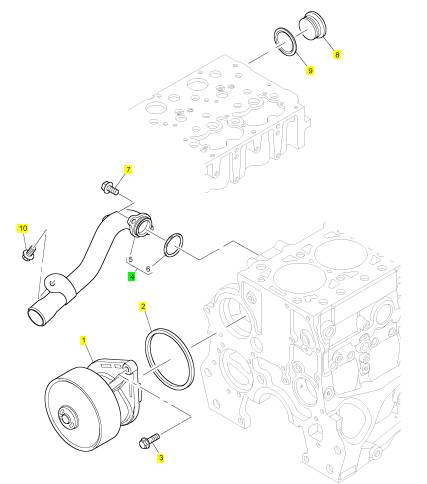 8
9
7
10
5
6
4
2
1
3