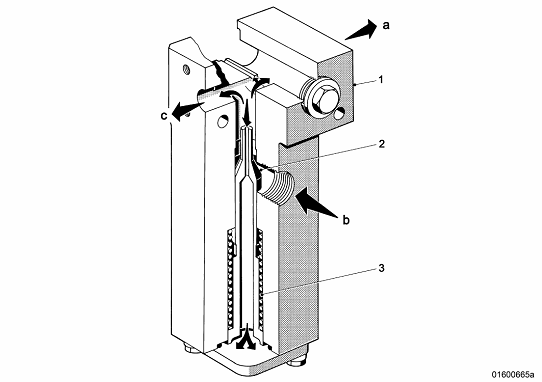 a
1
c
2
b
3
01600665a