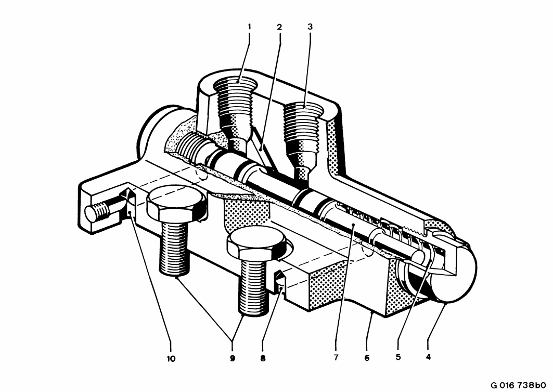 1
2
3
10
9
8
7
6
5
4
G 016 738b0