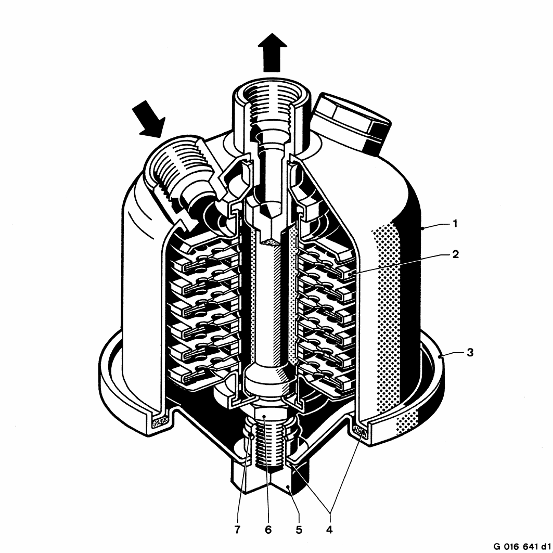 1
2
3
7
6
5
4
G 016 641 d1