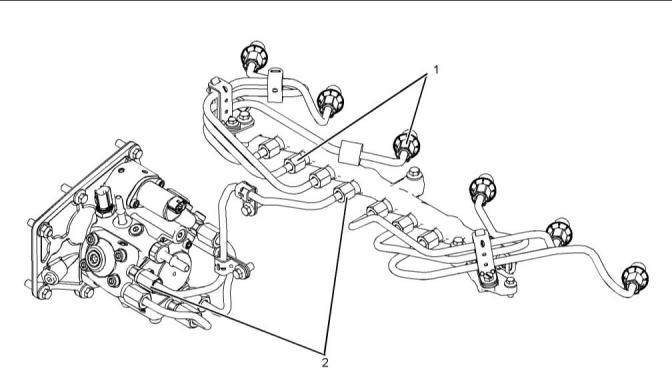 1

2