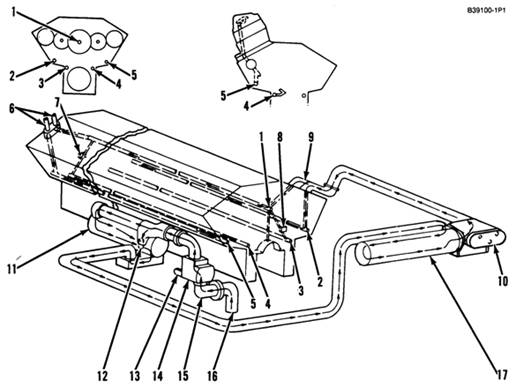 B39100-1P1

1
2
3
4
5

5
4

6
7
1
8
9
11
5
4
3
2
10
12
13
14
15
16
17