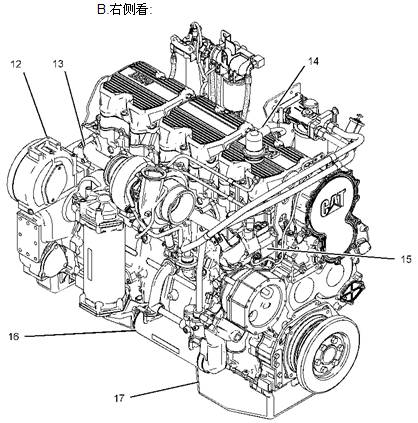 B.右侧看:

12

13

14

CAT

15

16

17