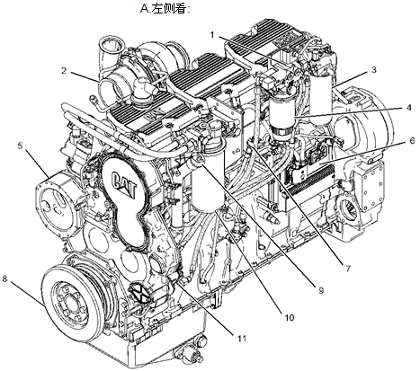 A.左侧看:

1
2
3
4
5
6
CAT
7
8
9
10
11